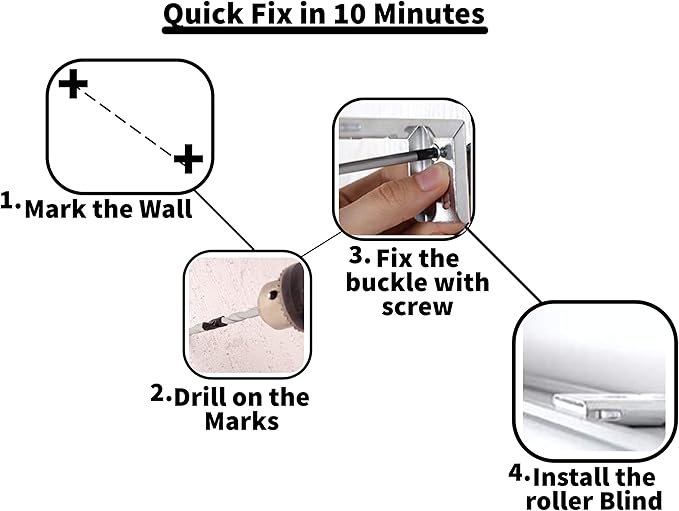 Quick Fix in 10 Minutes

1. Mark the Wall

2. Drill on the Marks

3. Fix the buckle with screw

4. Install the roller Blind