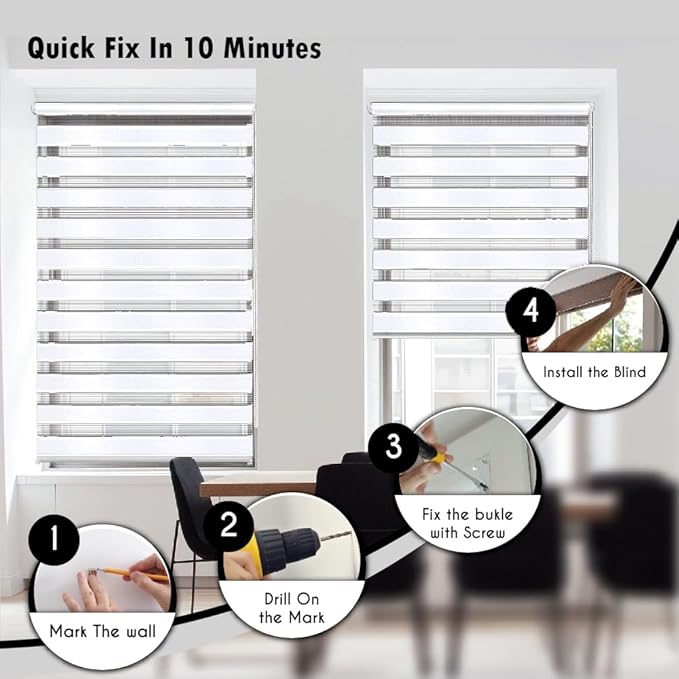 Quick Fix In 10 Minutes

1
Mark The wall

2
Drill On the Mark

3
Fix the bukle with Screw

4
Install the Blind