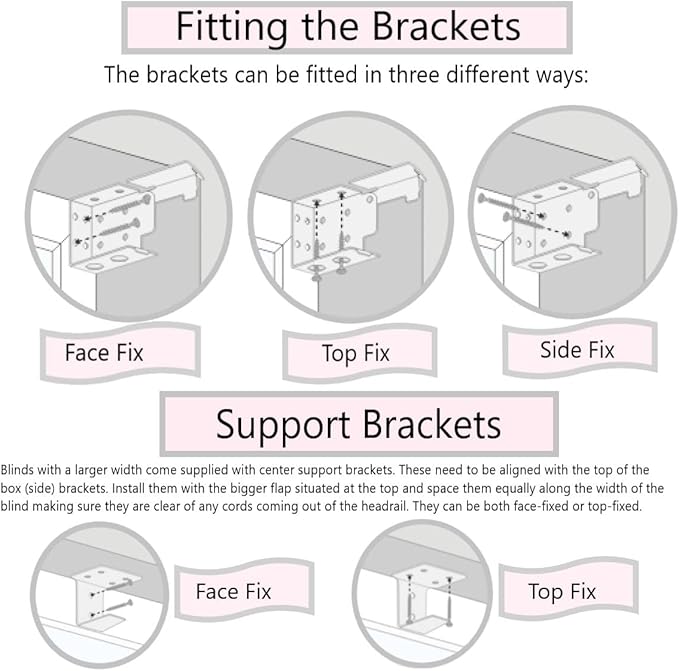 Fitting the Brackets

The brackets can be fitted in three different ways:

Face Fix

Top Fix

Side Fix

Support Brackets

Blinds with a larger width come supplied with center support brackets. These need to be aligned with the top of the box (side) brackets. Install them with the bigger flap situated at the top and space them equally along the width of the blind making sure they are clear of any cords coming out of the headrail. They can be both face-fixed or top-fixed.

Face Fix

Top Fix