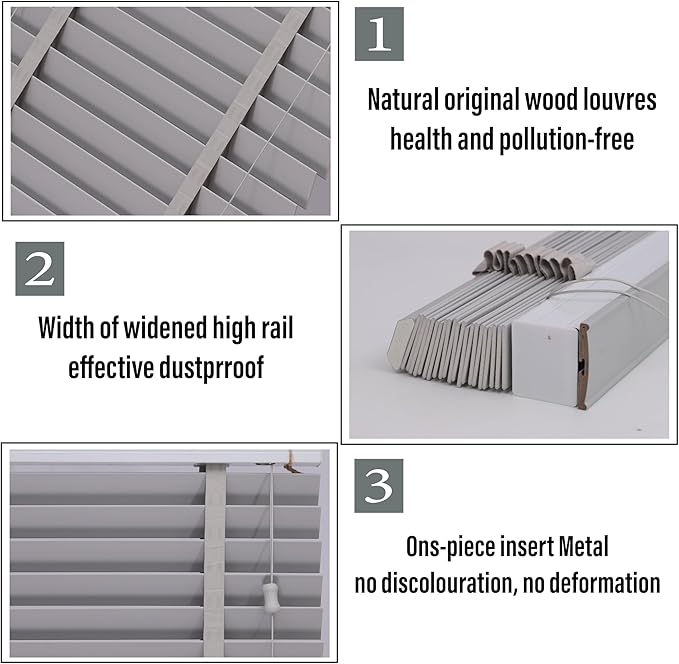 1

Natural original wood louvres health and pollution-free

2

Width of widened high rail effective dustprroof

3

Ons-piece insert Metal no discolouration, no deformation